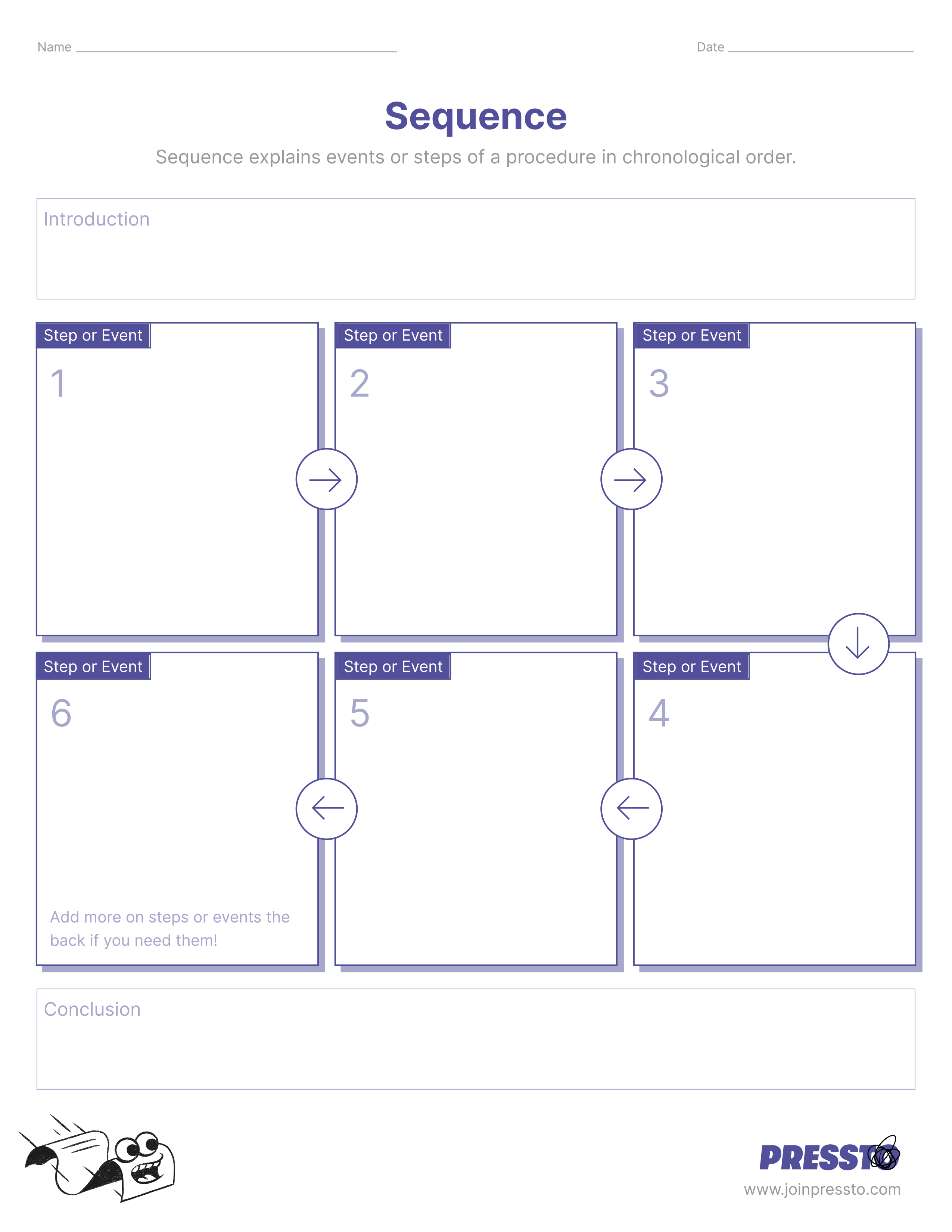 Name

Date

Sequence

Sequence explains events or steps of a procedure in chronological order.

Introduction

Step or Event
1

Step or Event
2

Step or Event
3

Step or Event
6

Add more on steps or events the back if you need them!

Step or Event
5

Step or Event
4

Conclusion

PRESSTO
www.joinpressto.com